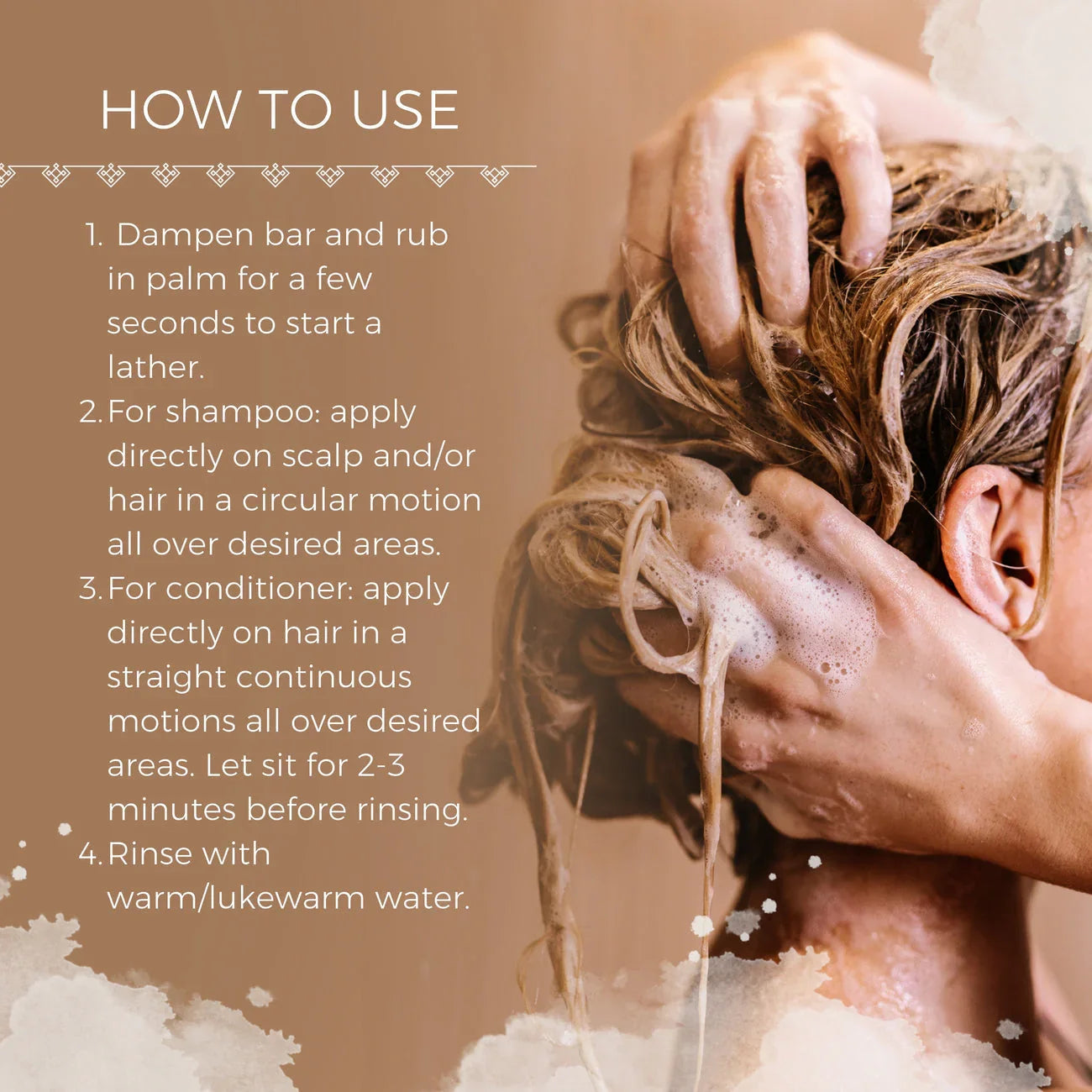 HOW TO USE

1. Dampen bar and rub in palm for a few seconds to start a lather.
2. For shampoo: apply directly on scalp and/or hair in a circular motion all over desired areas.
3. For conditioner: apply directly on hair in a straight continuous motions all over desired areas. Let sit for 2-3 minutes before rinsing.
4. Rinse with warm/lukewarm water.