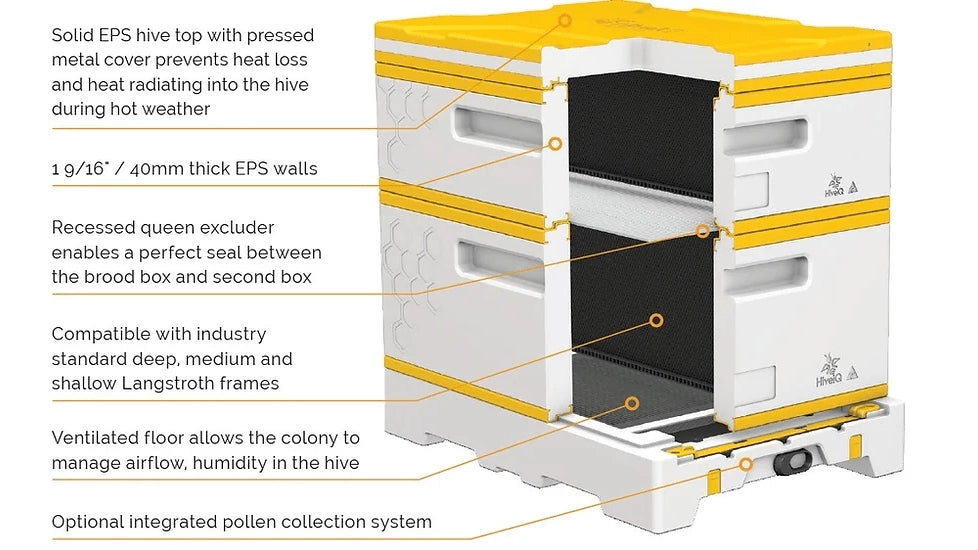 Solid EPS hive top with pressed metal cover prevents heat loss and heat radiating into the hive during hot weather

1 9/16" / 40mm thick EPS walls

Recessed queen excluder enables a perfect seal between the brood box and second box

Compatible with industry standard deep, medium and shallow Langstroth frames

Ventilated floor allows the colony to manage airflow, humidity in the hive

Optional integrated pollen collection system

HiveIQ

HiveIQ